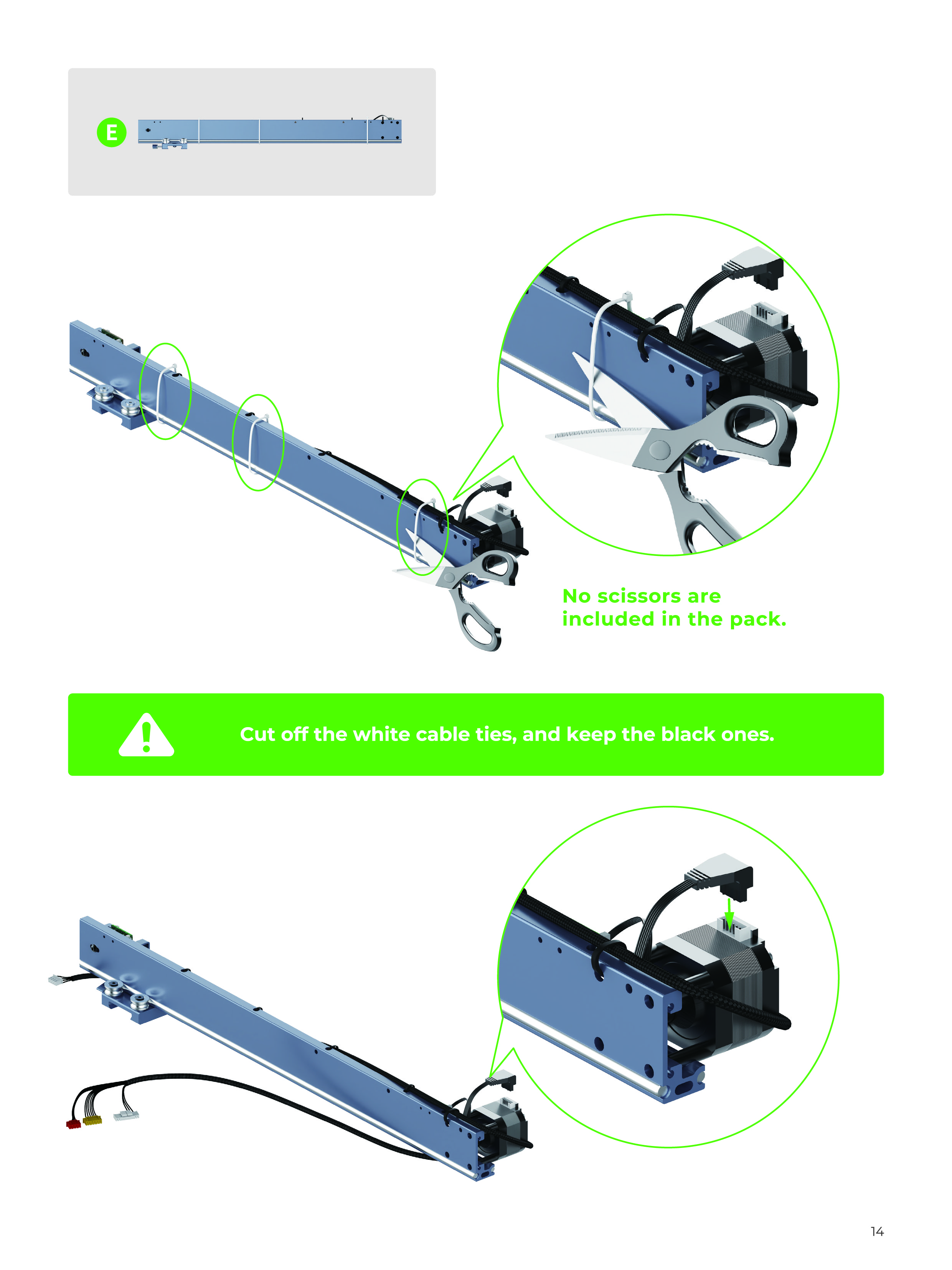 E

No scissors are included in the pack.

Cut off the white cable ties, and keep the black ones.

14