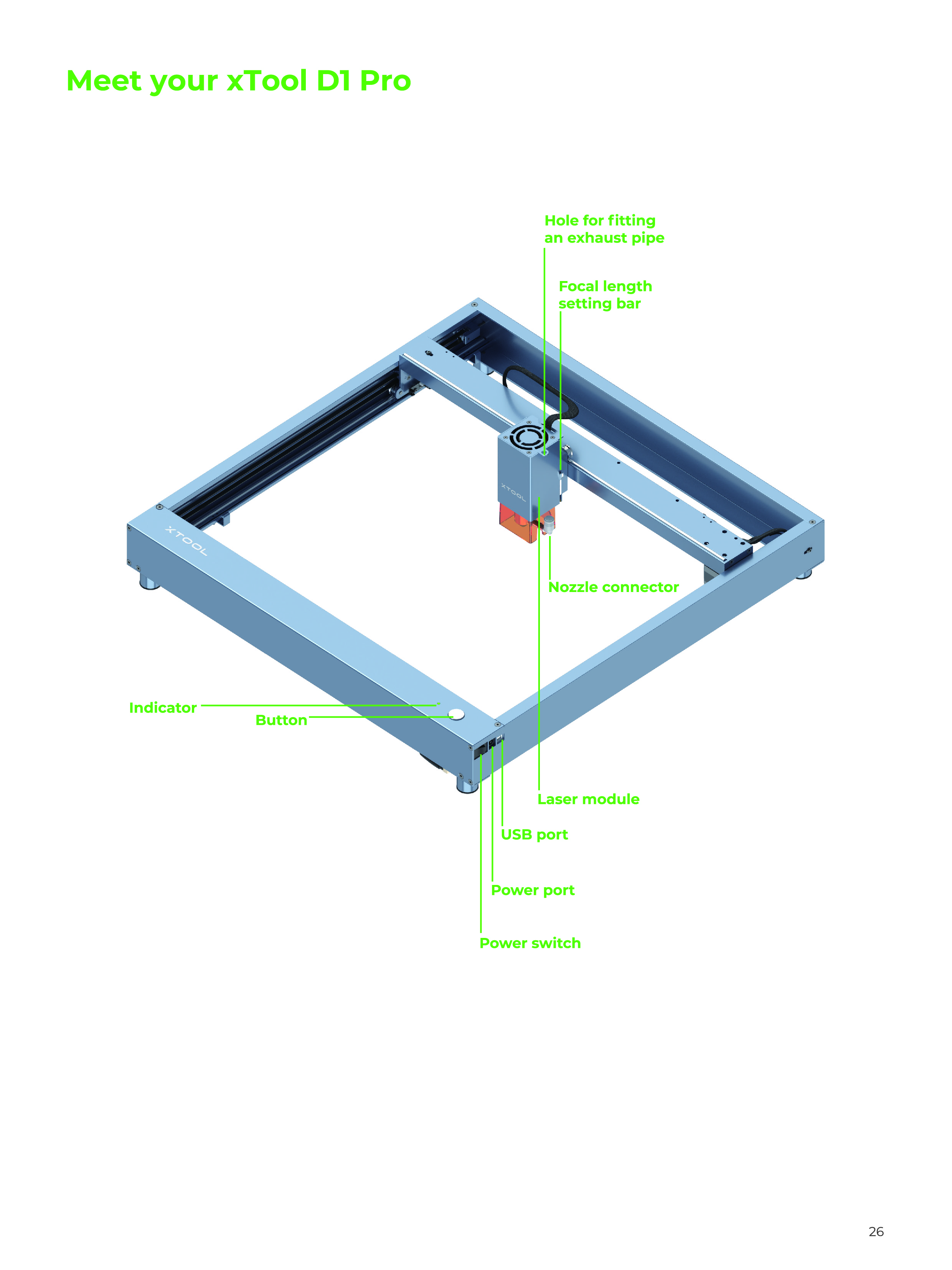 Meet your xTool D1 Pro

Hole for fitting an exhaust pipe

Focal length setting bar

XTOOL

XTOOL

Nozzle connector

Indicator

Button

Laser module

USB port

Power port

Power switch

26