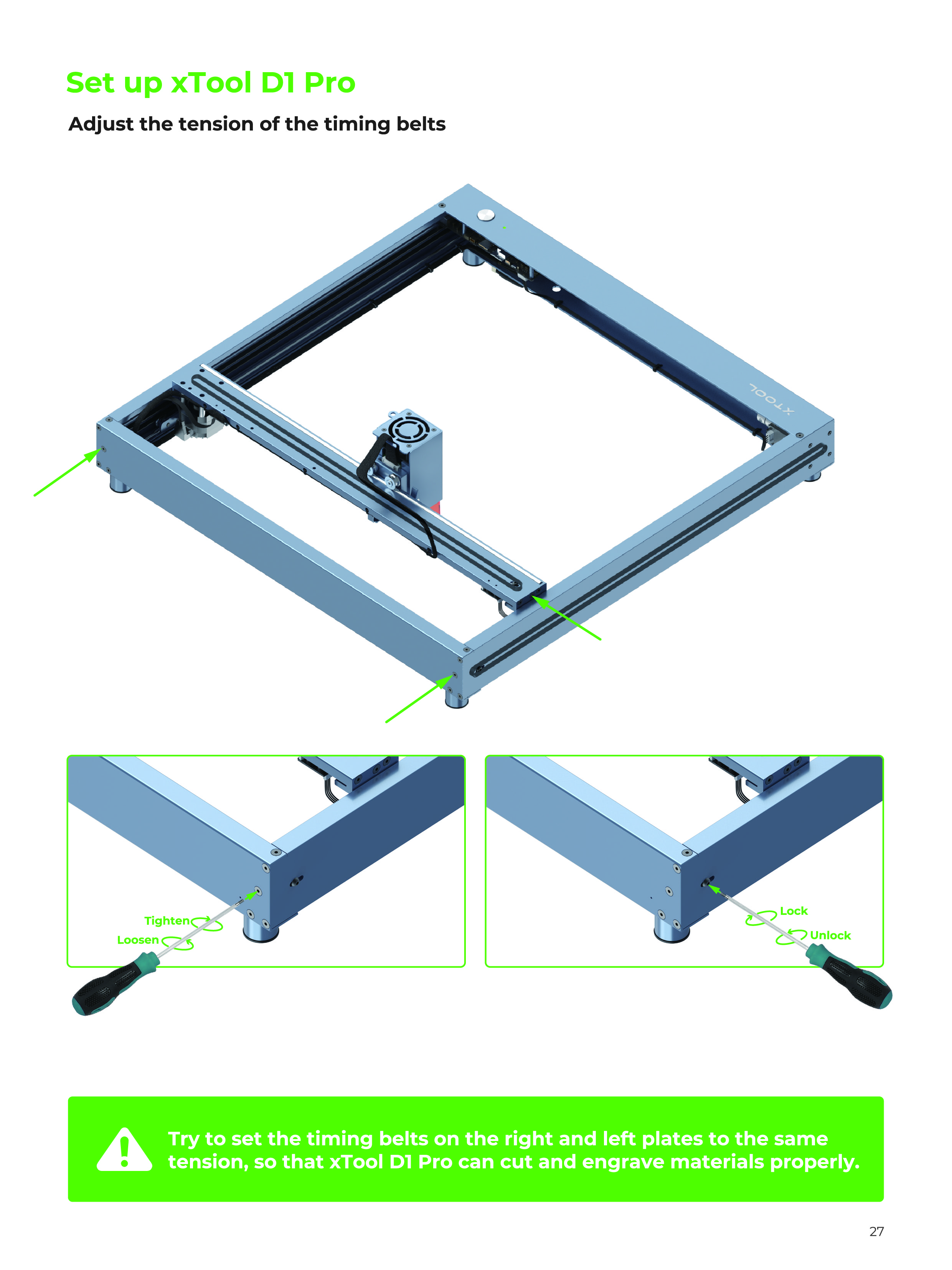 Set up xTool D1 Pro

Adjust the tension of the timing belts

xTOOL

Tighten
Loosen

Lock
Unlock

Try to set the timing belts on the right and left plates to the same tension, so that xTool D1 Pro can cut and engrave materials properly.

27