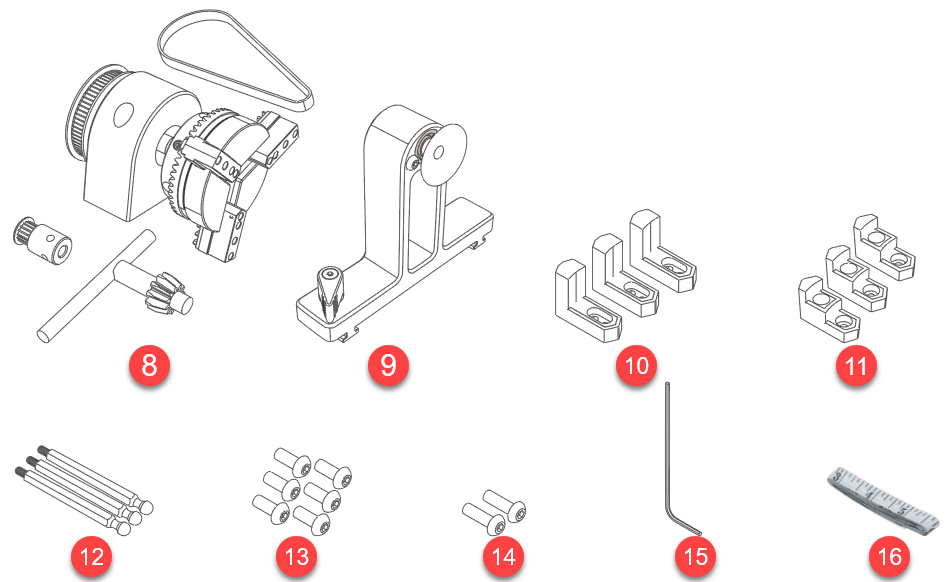 8
9
10
11
12
13
14
15
16