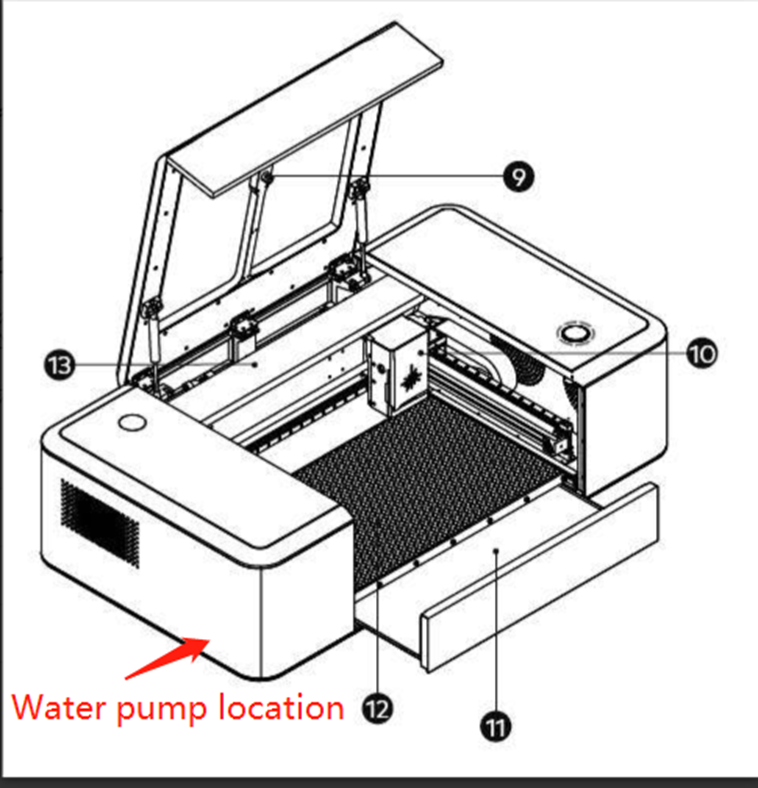 9
13
10
Water pump location
12
11