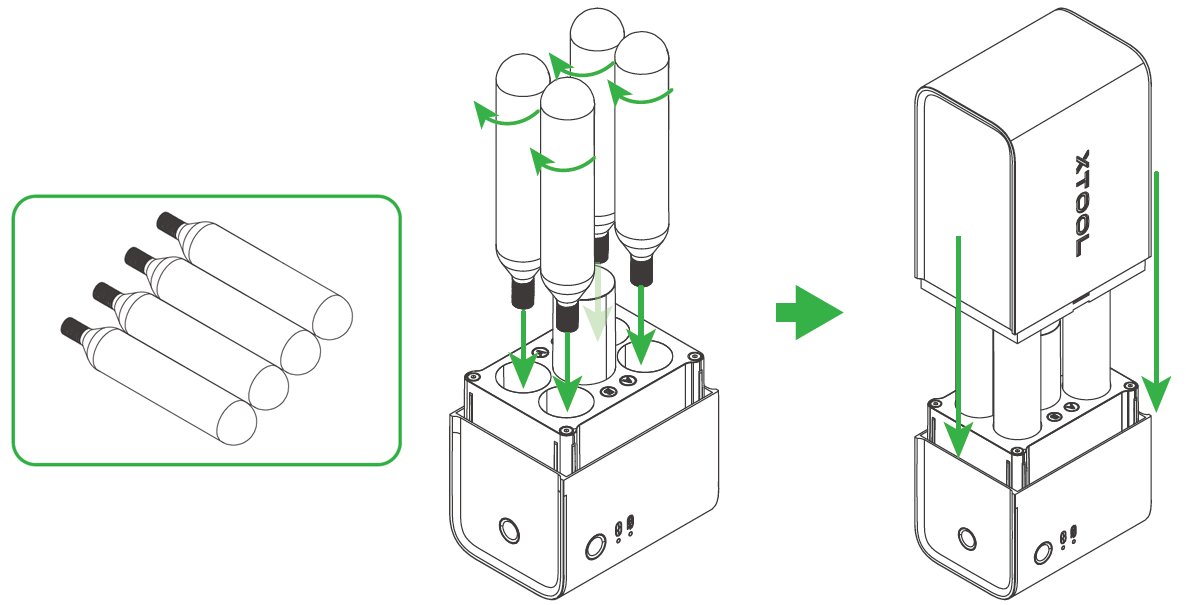 xTOOL