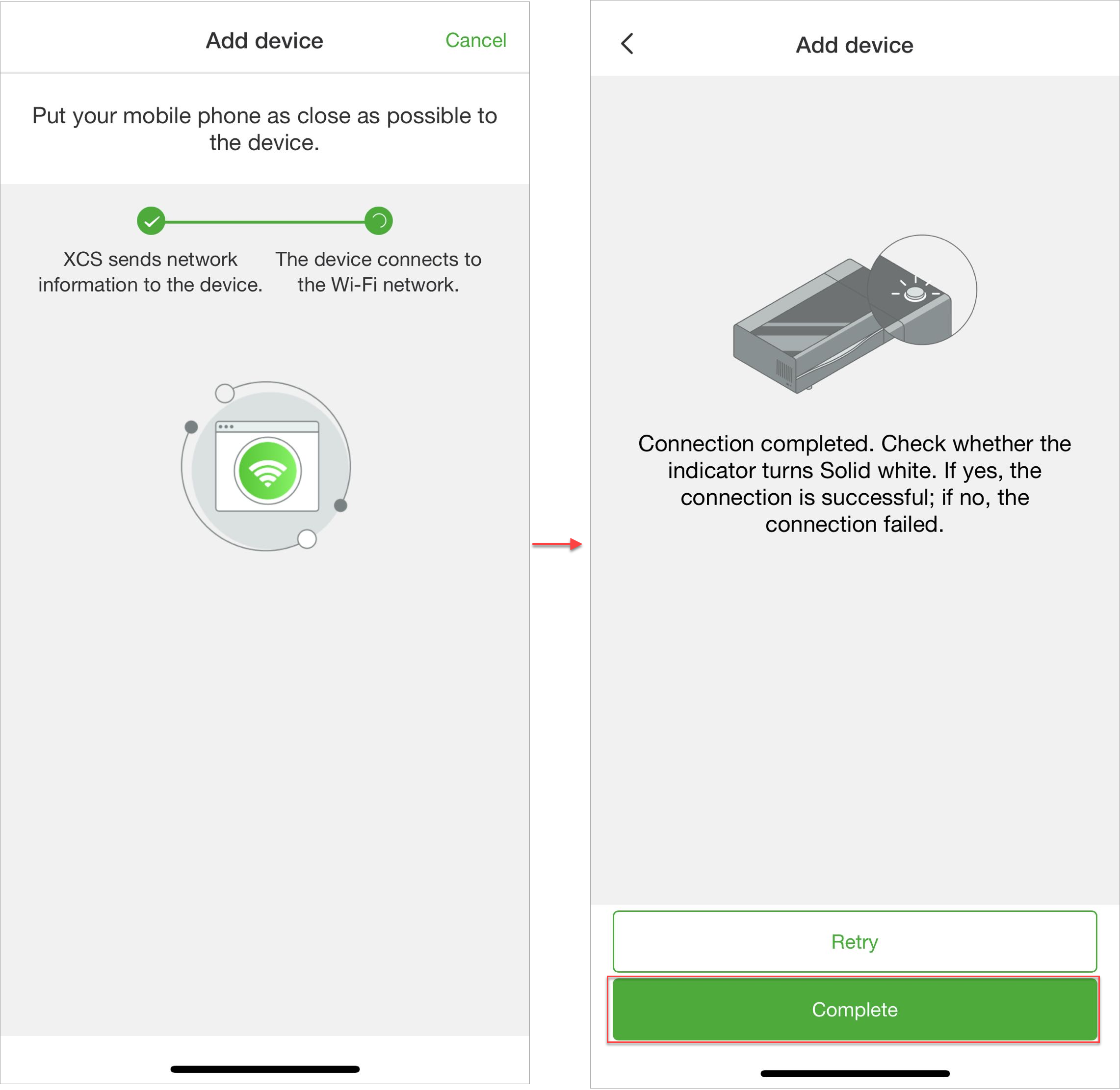 Add device
Cancel

Put your mobile phone as close as possible to the device.

XCS sends network information to the device.

The device connects to the Wi-Fi network.

Add device

Connection completed. Check whether the indicator turns Solid white. If yes, the connection is successful; if no, the connection failed.

Retry

Complete