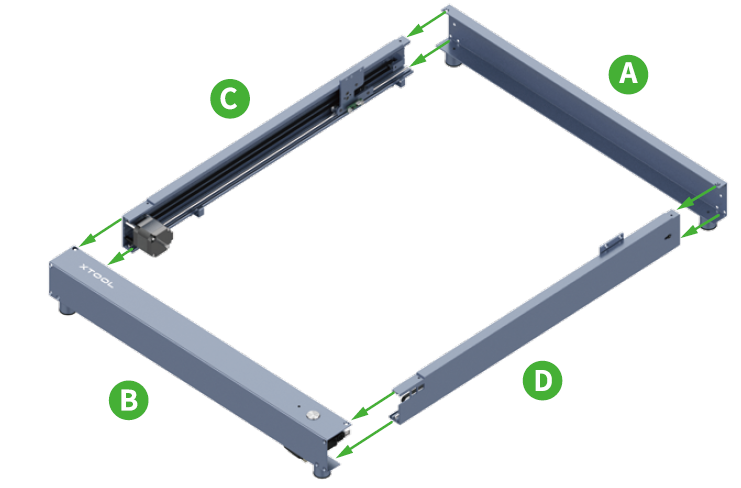 C

A

XTOOL

B

D