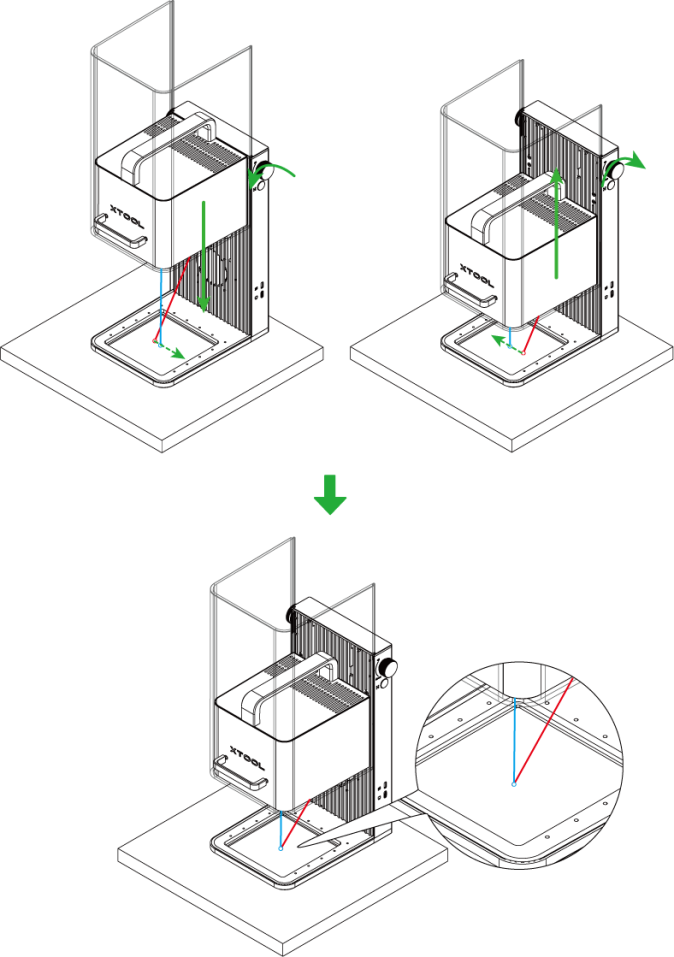 XTOOL

XTOOL

XTOOL