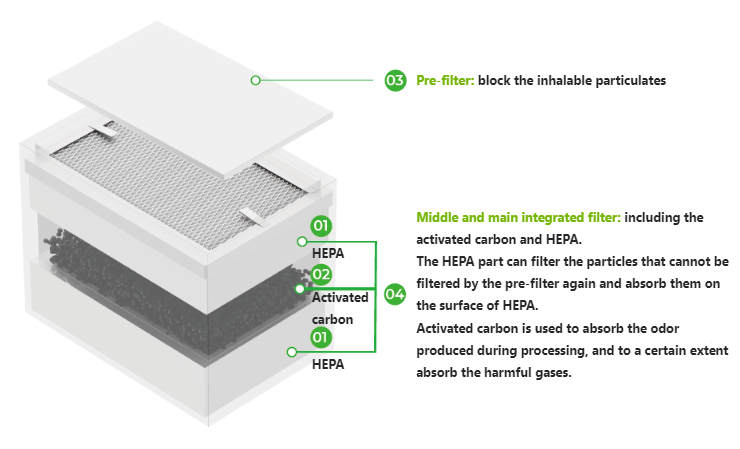 03 Pre-filter: block the inhalable particulates

01
HEPA
02
Activated carbon
01
HEPA

04

Middle and main integrated filter: including the activated carbon and HEPA.
The HEPA part can filter the particles that cannot be filtered by the pre-filter again and absorb them on the surface of HEPA.
Activated carbon is used to absorb the odor produced during processing, and to a certain extent absorb the harmful gases.