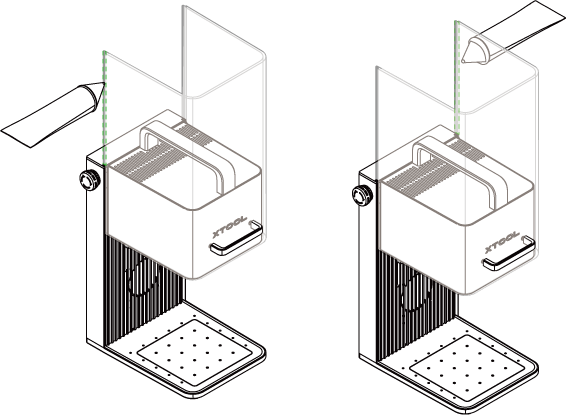 XTOOL

XTOOL