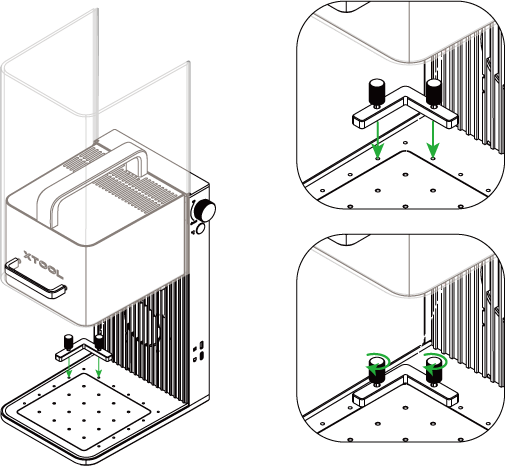 XTOOL