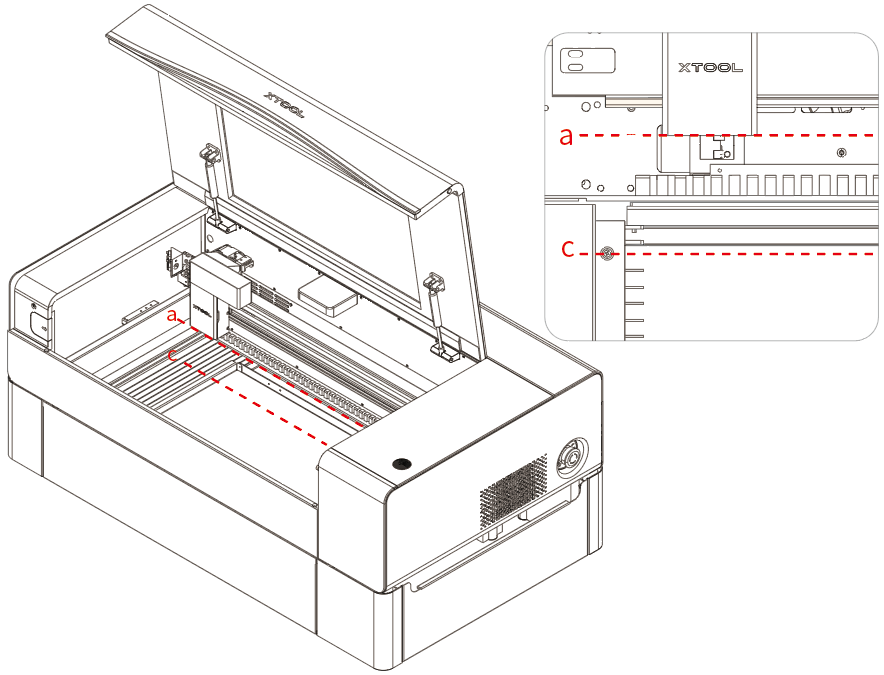 XTOOL
a
c
XTOOL
a
c