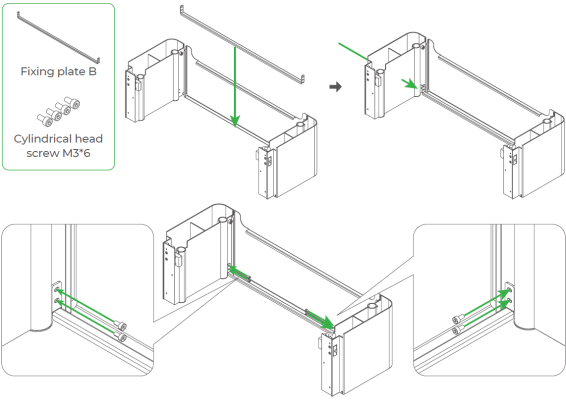 Fixing plate B

Cylindrical head screw M3*6