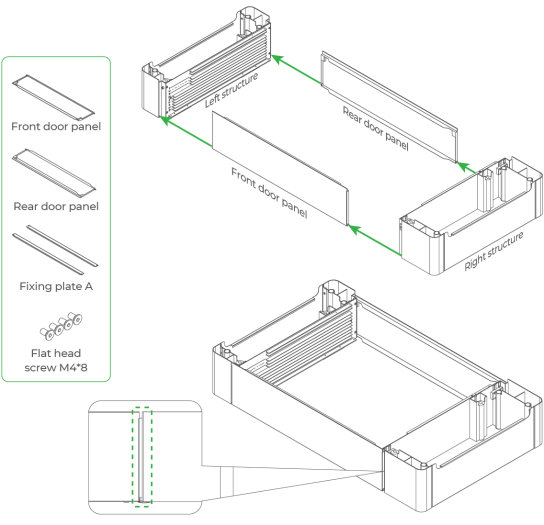 Front door panel

Rear door panel

Fixing plate A

Flat head screw M4*8

Left structure

Rear door panel

Front door panel

Right structure