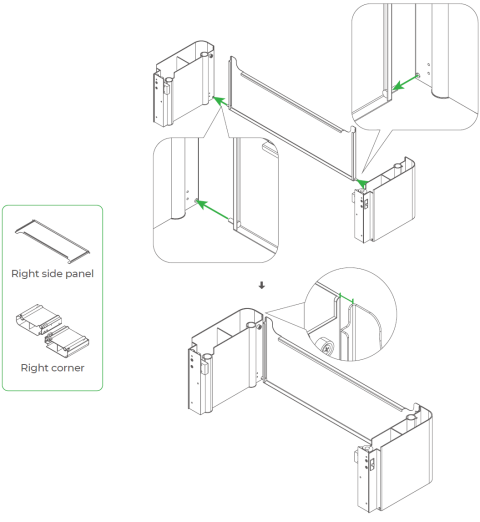 Right side panel

Right corner