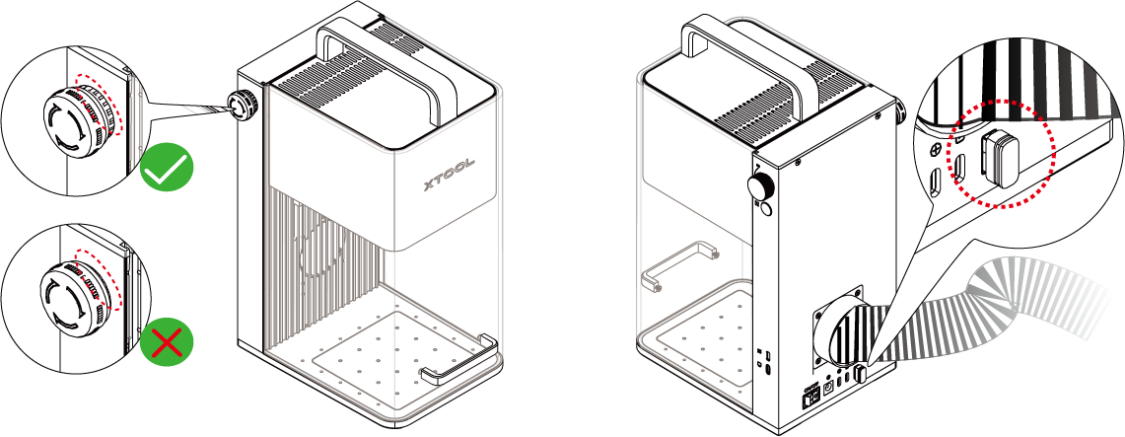 XTOOL