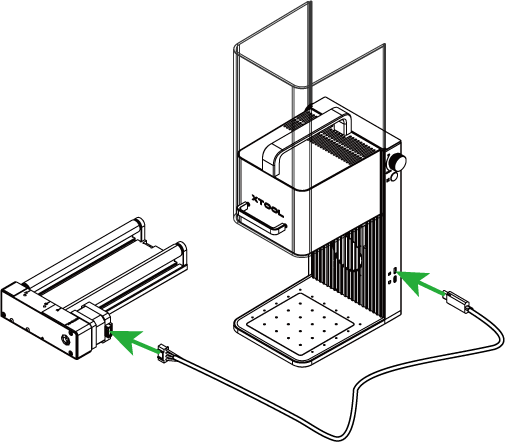 XTOOL